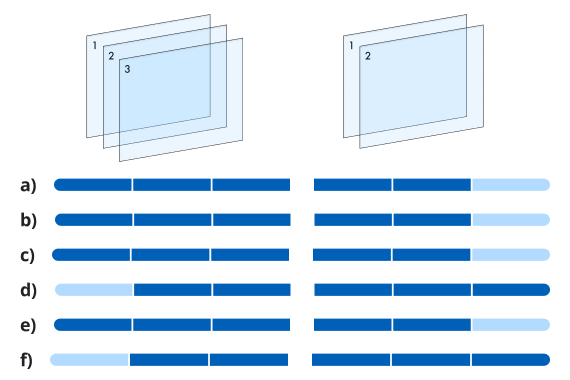 1
2
3

1
2

a)

b)

c)

d)

e)

f)